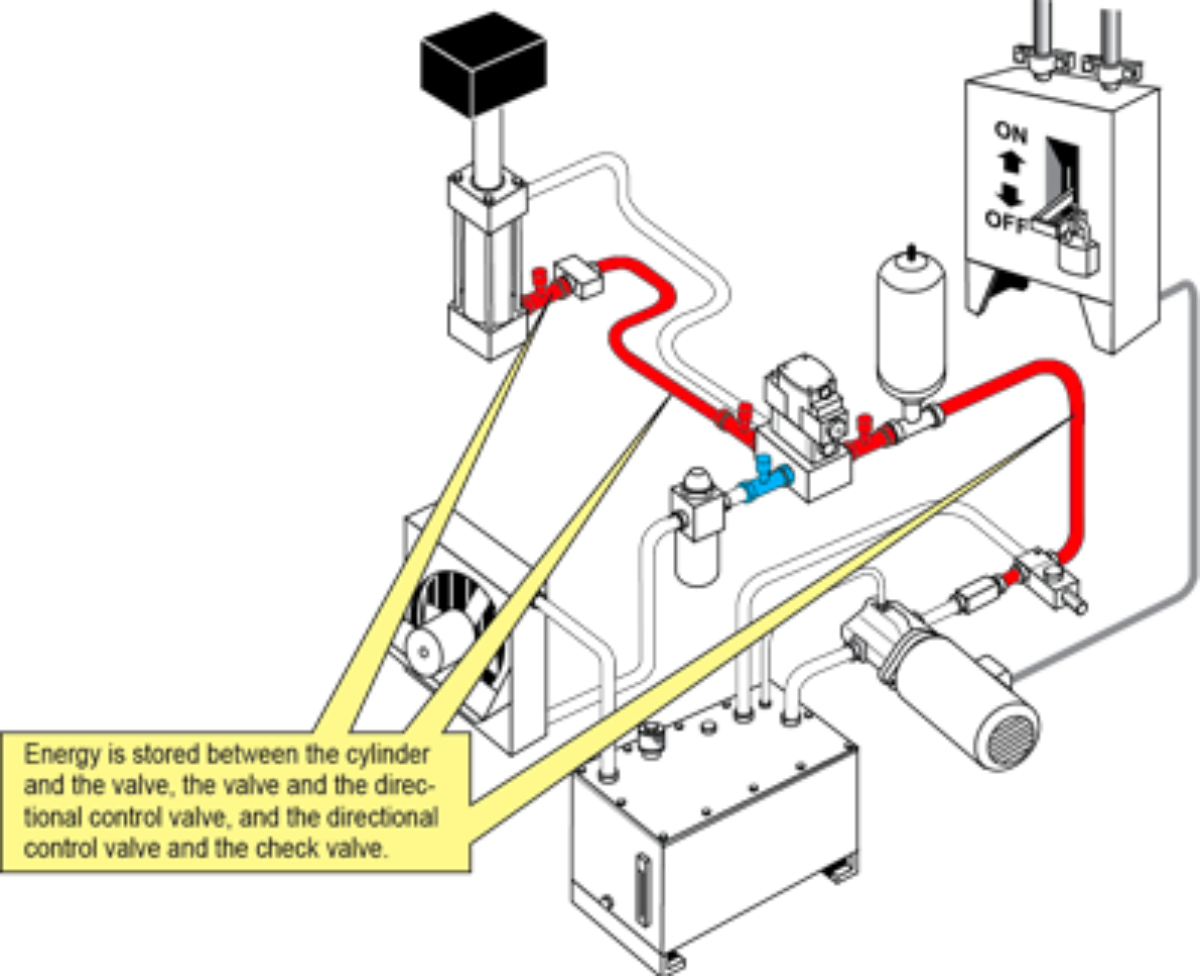 ON

OFF

Energy is stored between the cylinder and the valve, the valve and the directional control valve, and the directional control valve and the check valve.